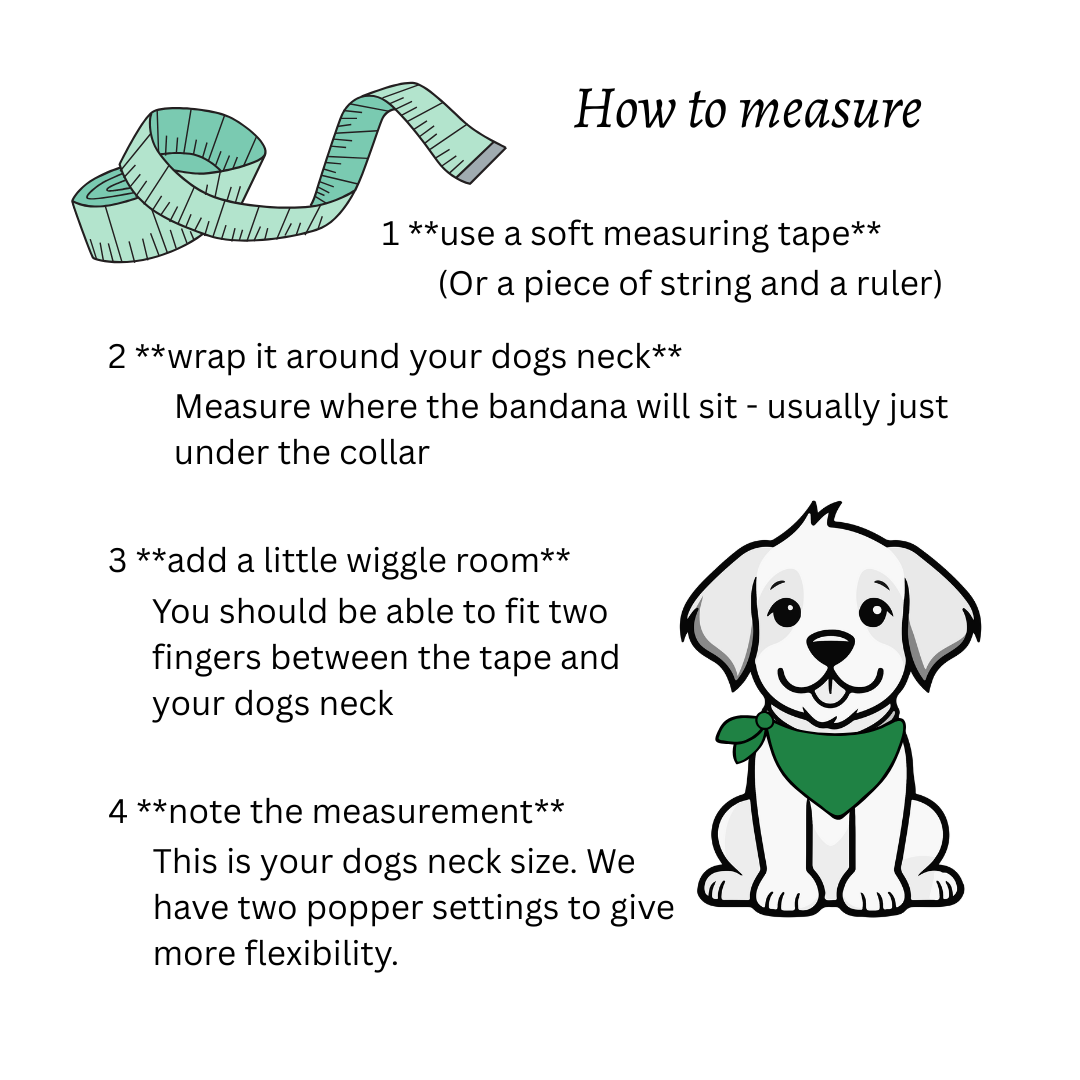 How to measure

1 \*\*use a soft measuring tape\*\*
(Or a piece of string and a ruler)

2 \*\*wrap it around your dogs neck\*\*
Measure where the bandana will sit - usually just under the collar

3 \*\*add a little wiggle room\*\*
You should be able to fit two fingers between the tape and your dogs neck

4 \*\*note the measurement\*\*
This is your dogs neck size. We have two popper settings to give more flexibility.